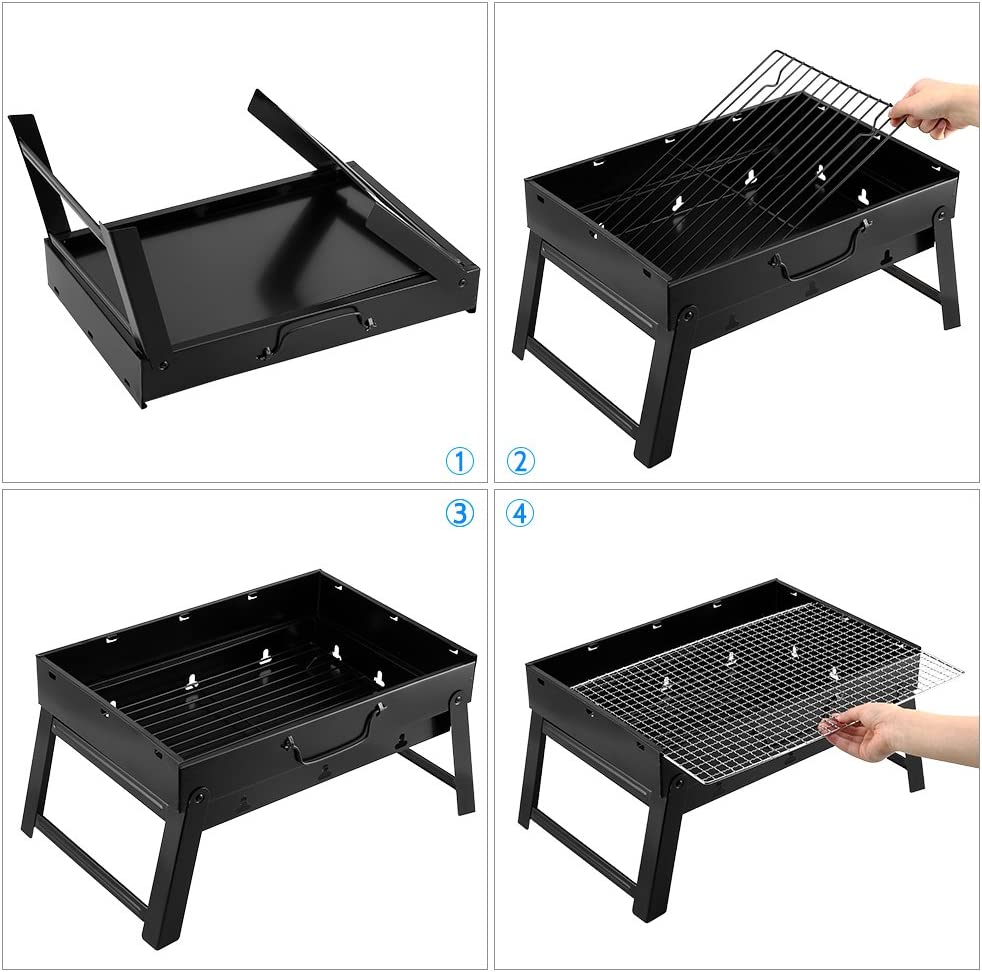 ①
②
③
④